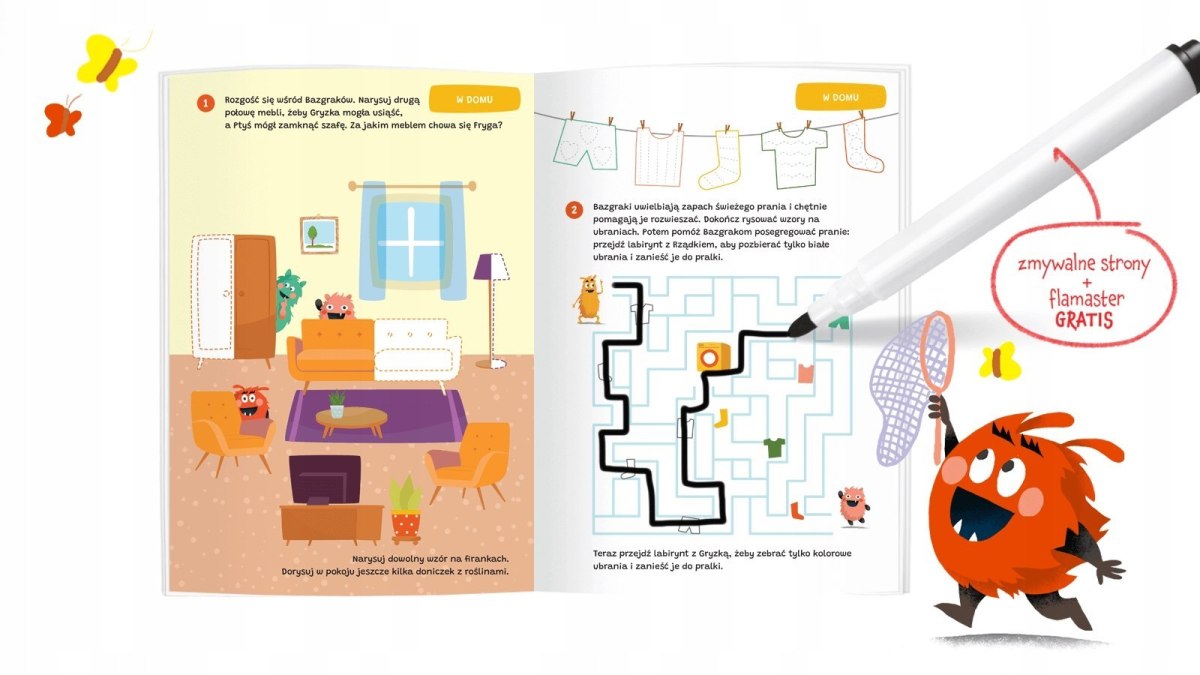 1 Rozgość się wśród Bazgraków. Narysuj drugą połowę mebli, żeby Gryzka mogła usiąść, a Ptyś mógł zamknąć szafę. Za jakim meblem chowa się Fryga?

W DOMU

Narysuj dowolny wzór na firankach. Dorysuj w pokoju jeszcze kilka doniczek z roślinami.

W DOMU

2 Bazgraki uwielbiają zapach świeżego prania i chętnie pomagają je rozwieszać. Dokończ rysować wzory na ubraniach. Potem pomóż Bazgrakom posegregować pranie: przejdź labirynt z Rządkiem, aby pozbierać tylko białe ubrania i zanieść je do pralki.

Teraz przejdź labirynt z Gryzką, żeby zebrać tylko kolorowe ubrania i zanieść je do pralki.

zmywalne strony + flamaster GRATIS